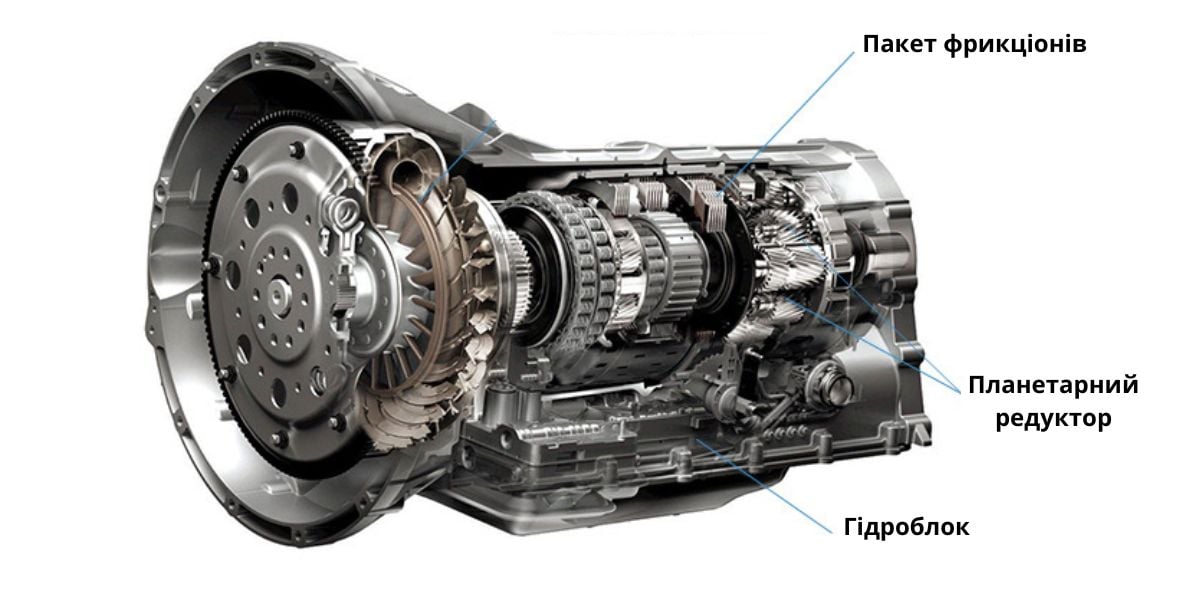 Пакет фрикціонів

Планетарний редуктор

Гідроблок